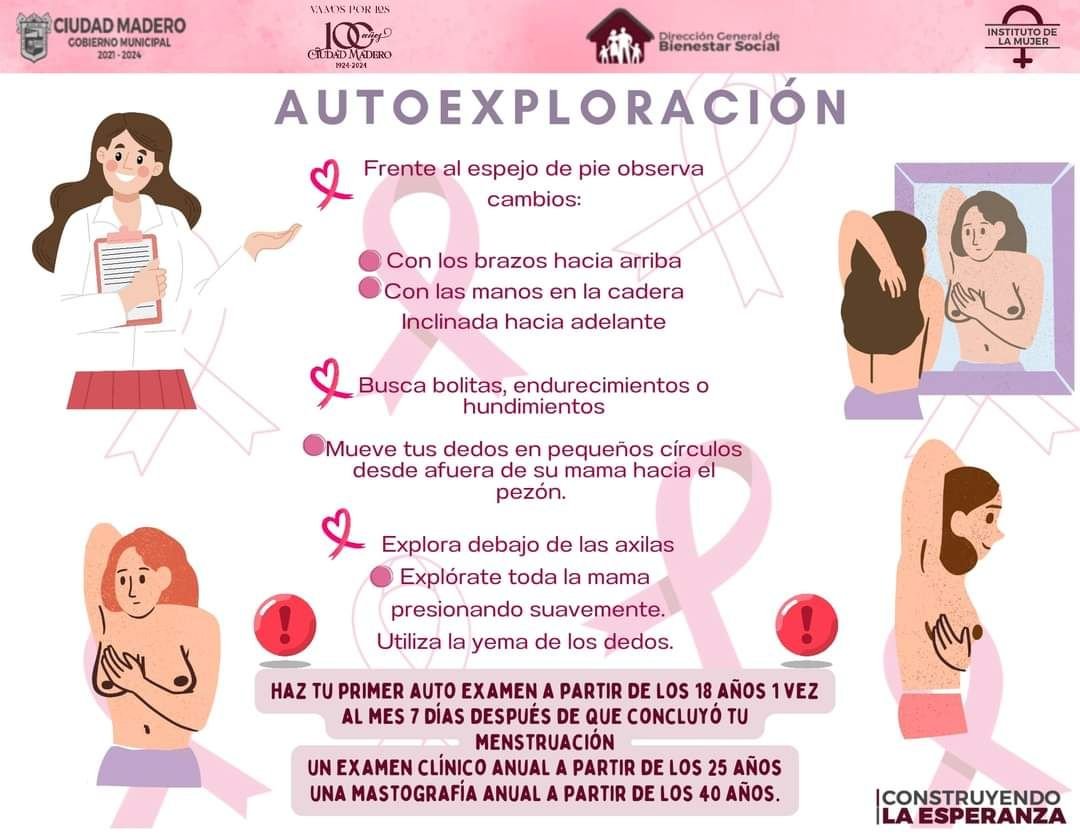 CIUDAD MADERO
GOBIERNO MUNICIPAL
2021 - 2024

VAMOS POR LOS
100 años
CIUDAD MADERO
1924-2024

Dirección General de
Bienestar Social

INSTITUTO DE LA MUJER

AUTOEXPLORACIÓN

Frente al espejo de pie observa cambios:

Con los brazos hacia arriba
Con las manos en la cadera
Inclinada hacia adelante

Busca bolitas, endurecimientos o hundimientos

Mueve tus dedos en pequeños círculos desde afuera de su mama hacia el pezón.

Explora debajo de las axilas
Explórate toda la mama presionando suavemente.
Utiliza la yema de los dedos.

HAZ TU PRIMER AUTO EXAMEN A PARTIR DE LOS 18 AÑOS 1 VEZ AL MES 7 DÍAS DESPUÉS DE QUE CONCLUYÓ TU MENSTRUACIÓN
UN EXAMEN CLÍNICO ANUAL A PARTIR DE LOS 25 AÑOS
UNA MASTOGRAFÍA ANUAL A PARTIR DE LOS 40 AÑOS.

CONSTRUYENDO
LA ESPERANZA